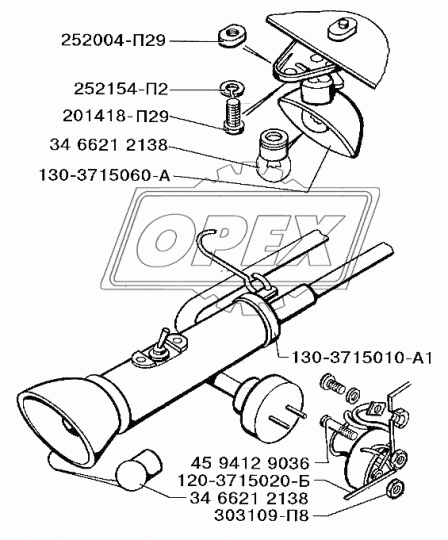 252004-П29
252154-П2
201418-П29
34 6621 2138
130-3715060-А
OPEX
130-3715010-А1
45 9412 9036
120-3715020-Б
34 6621 2138
303109-П8